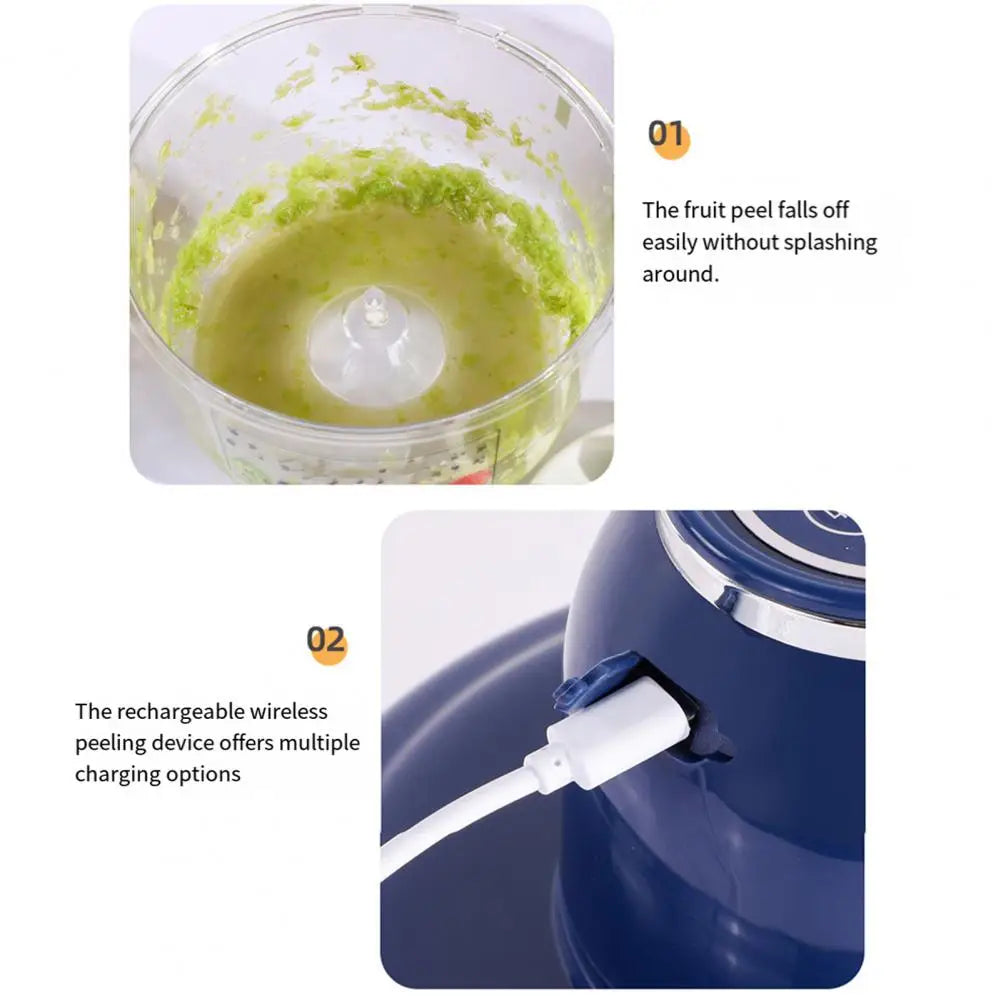 01

The fruit peel falls off easily without splashing around.

02

The rechargeable wireless peeling device offers multiple charging options